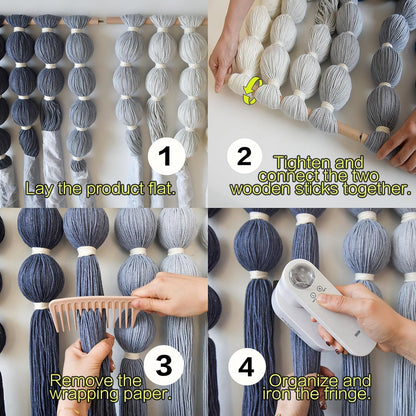 1
Lay the product flat.

2
Tighten and connect the two wooden sticks together.

3
Remove the wrapping paper.

4
Organize and iron the fringe.